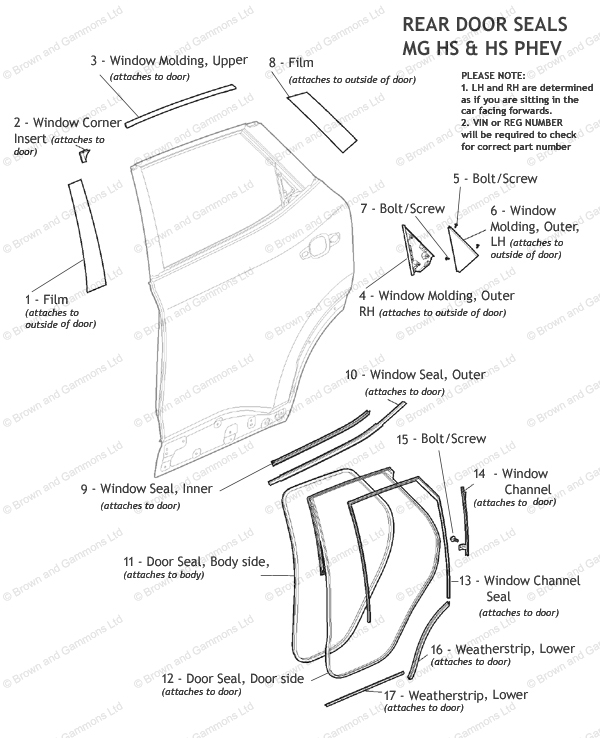 REAR DOOR SEALS
MG HS & HS PHEV

PLEASE NOTE:
1. LH and RH are determined as if you are sitting in the car facing forwards.
2. VIN or REG NUMBER will be required to check for correct part number

3 - Window Molding, Upper
(attaches to door)

8 - Film
(attaches to outside of door)

2 - Window Corner Insert (attaches to door)

5 - Bolt/Screw

7 - Bolt/Screw

6 - Window Molding, Outer, LH (attaches to outside of door)

1 - Film
(attaches to outside of door)

4 - Window Molding, Outer RH (attaches to outside of door)

10 - Window Seal, Outer
(attaches to door)

15 - Bolt/Screw

14 - Window Channel
(attaches to door)

9 - Window Seal, Inner
(attaches to door)

11 - Door Seal, Body side,
(attaches to body)

13 - Window Channel Seal
(attaches to door)

16 - Weatherstrip, Lower
(attaches to door)

12 - Door Seal, Door side
(attaches to door)

17 - Weatherstrip, Lower
(attaches to door)

© Brown and Gammons Ltd